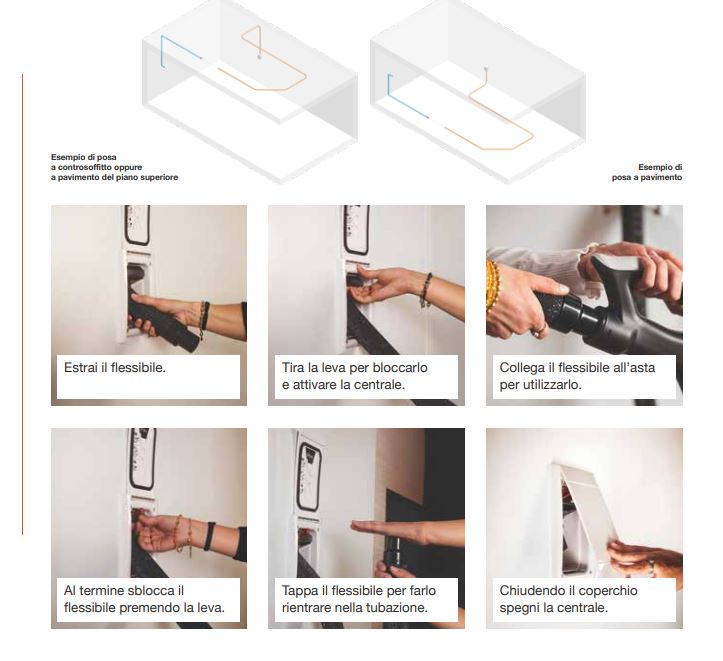 Esempio di posa
a controsoffitto oppure
a pavimento del piano superiore

Esempio di
posa a pavimento

Estrai il flessibile.

Tira la leva per bloccarlo e attivare la centrale.

Collega il flessibile all'asta per utilizzarlo.

Al termine sblocca il flessibile premendo la leva.

Tappa il flessibile per farlo rientrare nella tubazione.

Chiudendo il coperchio spegni la centrale.